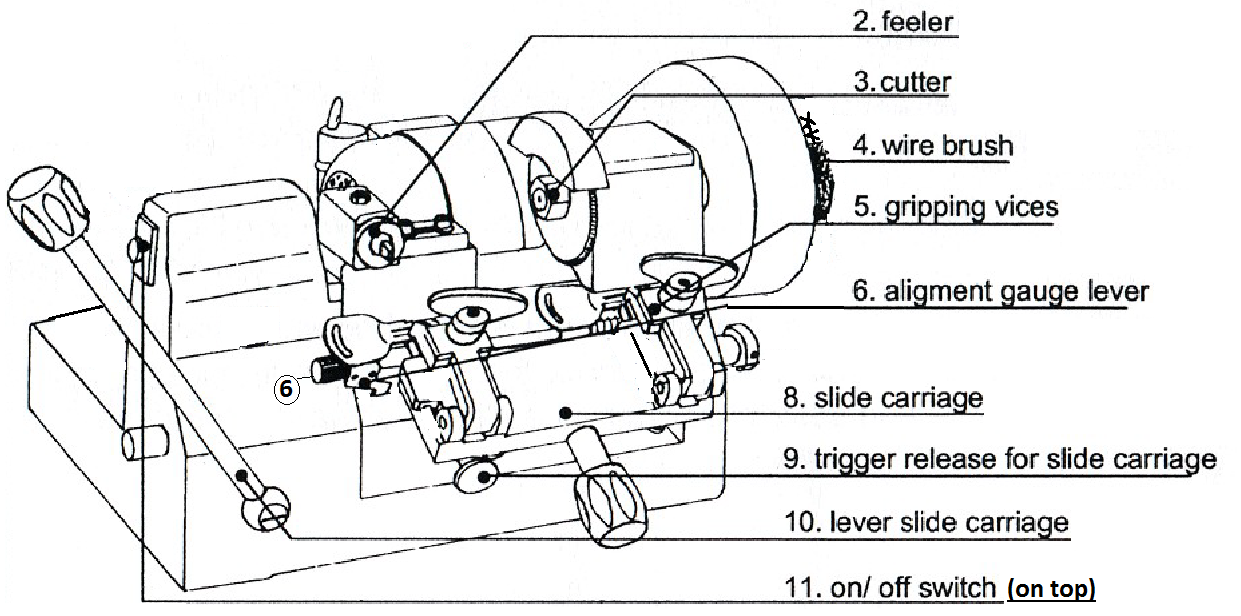 2. feeler

3. cutter

4. wire brush

5. gripping vices

6. aligment gauge lever

6

8. slide carriage

9. trigger release for slide carriage

10. lever slide carriage

11. on/ off switch (on top)